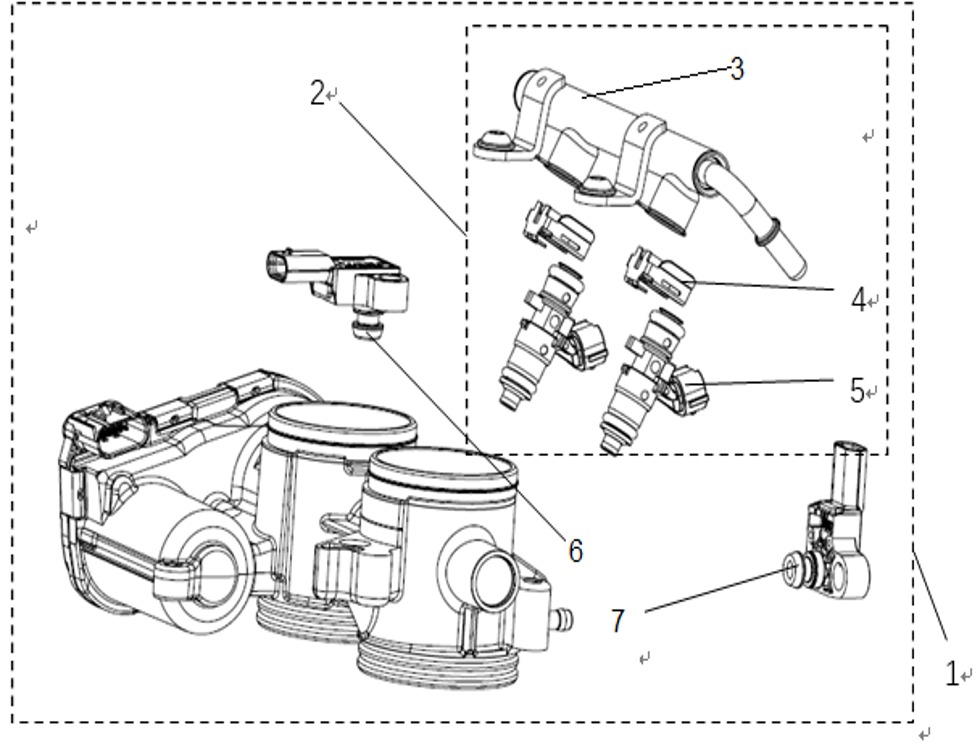 2
3
4
5
6
7
1